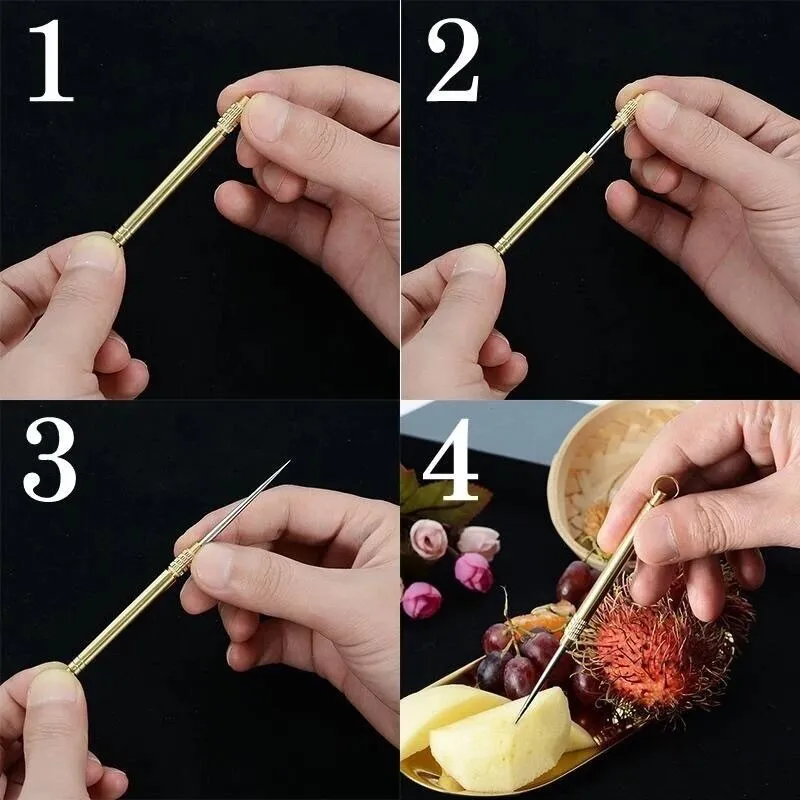 1

2

3

4